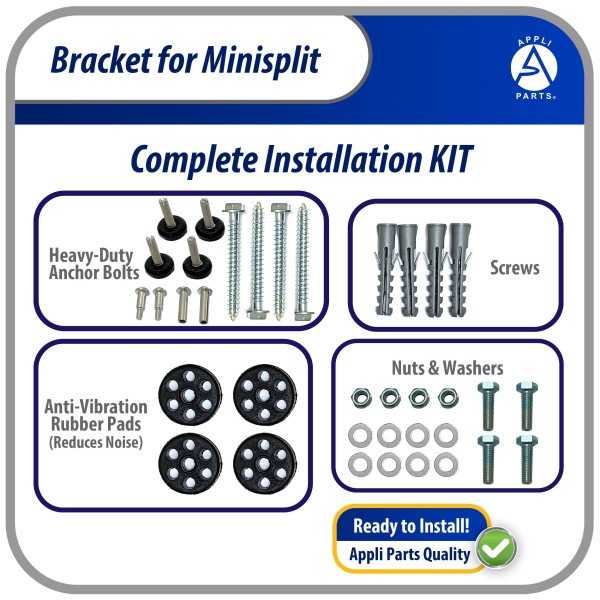 Bracket for Minisplit

APPLI
PARTS®

Complete Installation KIT

Heavy-Duty Anchor Bolts

Screws

Anti-Vibration Rubber Pads (Reduces Noise)

Nuts & Washers

Ready to Install!
Appli Parts Quality