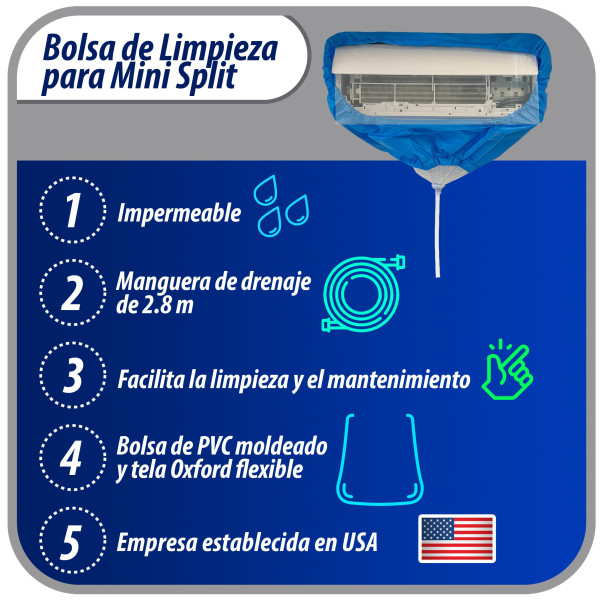 Bolsa de Limpieza para Mini Split

1 Impermeable

2 Manguera de drenaje de 2.8 m

3 Facilita la limpieza y el mantenimiento

4 Bolsa de PVC moldeado y tela Oxford flexible

5 Empresa establecida en USA